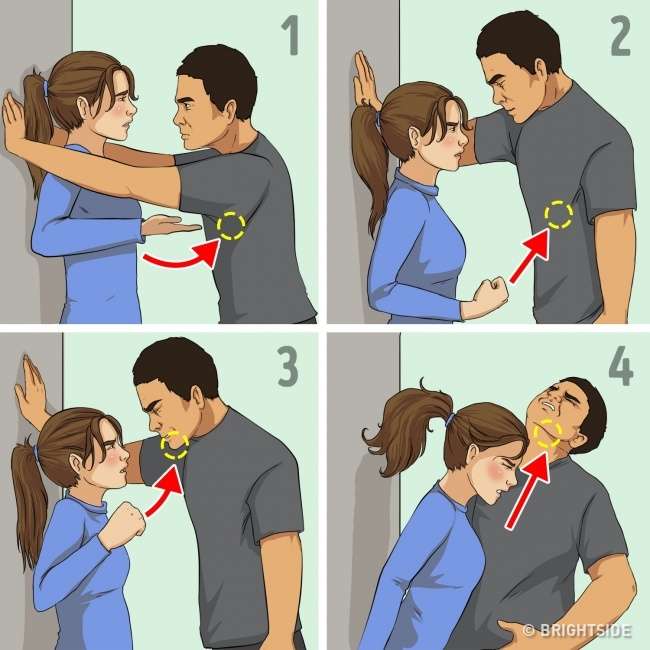 1

2

3

4

© BRIGHTSIDE