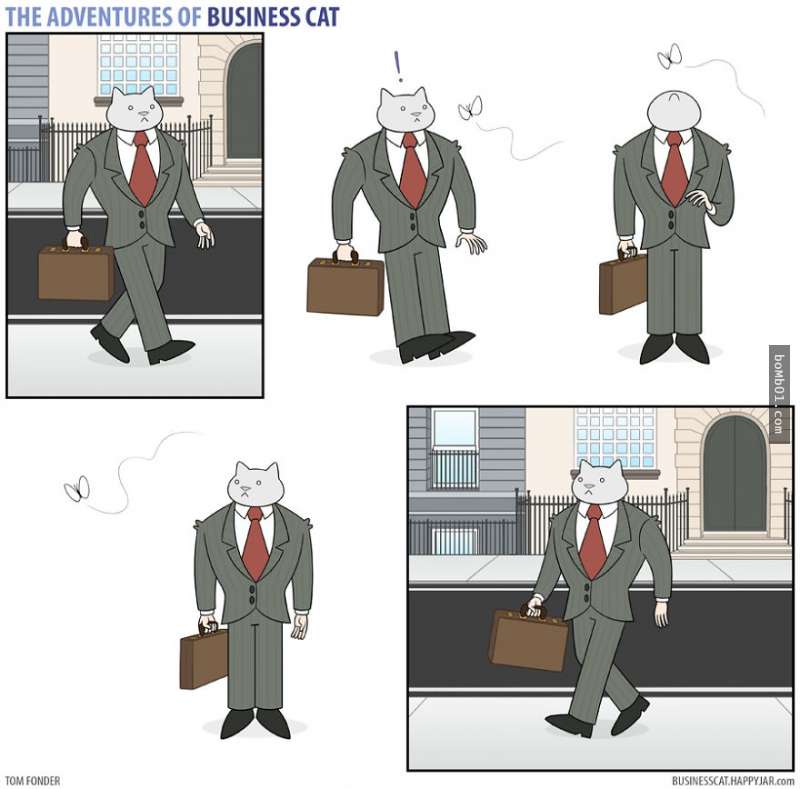 THE ADVENTURES OF BUSINESS CAT

!

bomb01.com

TOM FONDER

BUSINESSCAT.HAPPYJAR.com